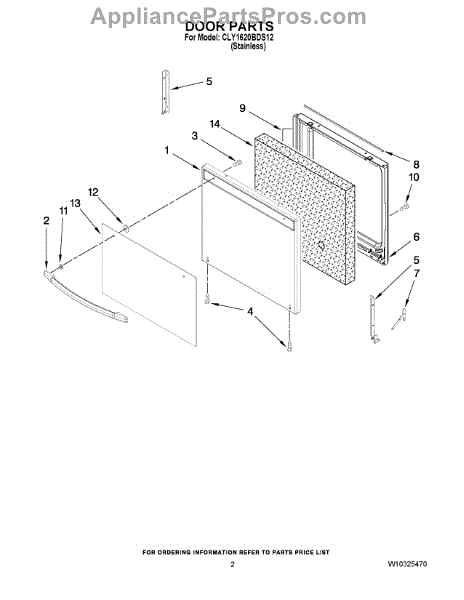 AppliancePartsPros.com
DOOR PARTS
For Model: CLY1620BDS12
(Stainless)

5
9
14
3
1
8
10
12
11
13
2
6
5
7
4

FOR ORDERING INFORMATION REFER TO PARTS PRICE LIST
2
W10325470