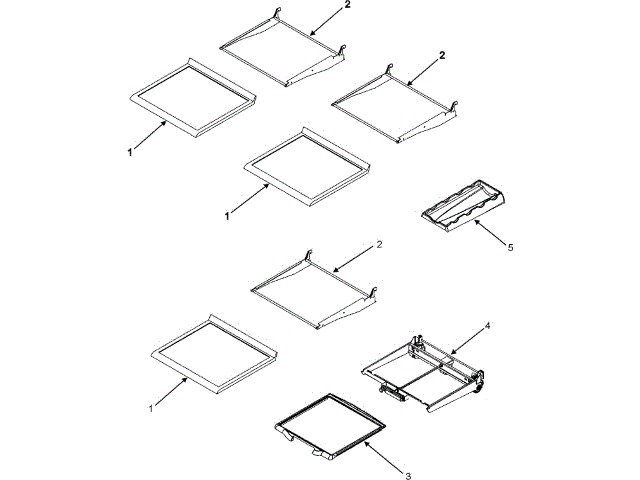 2
2
1
1
5
2
4
1
3