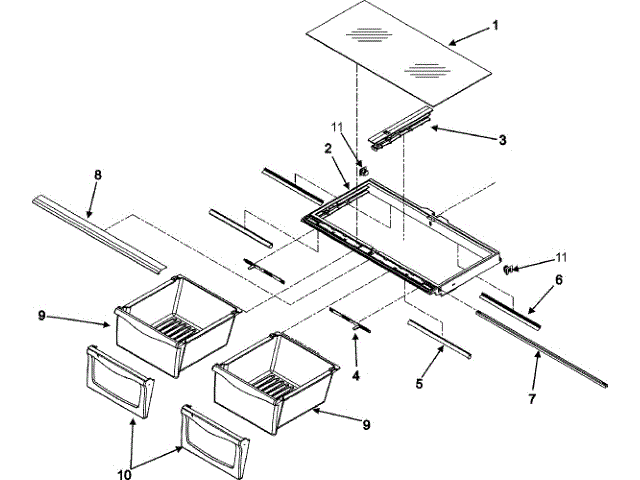 1
11
3
2
8
11
6
9
4
5
7
9
10