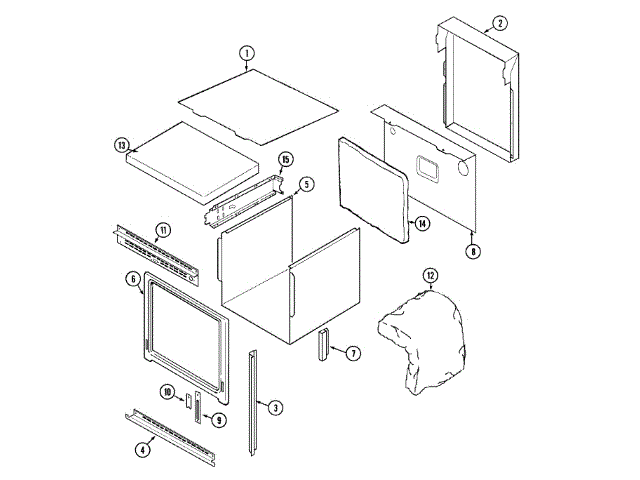 1
2
13
15
5
14
8
11
6
12
7
10
9
3
4