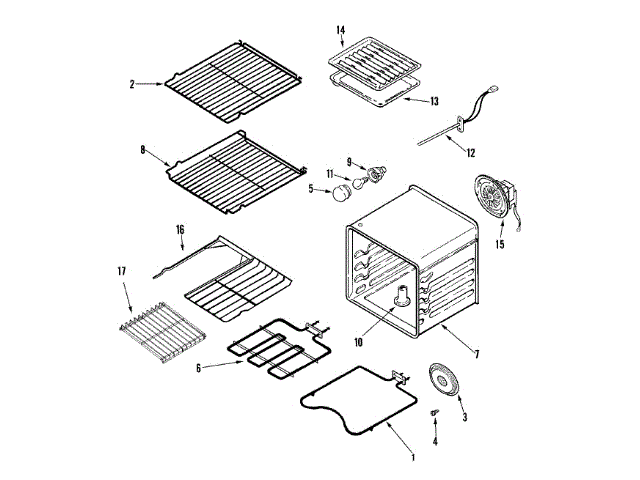 14
2
13
12
8
9
11
5
15
16
17
10
7
6
3
4
1