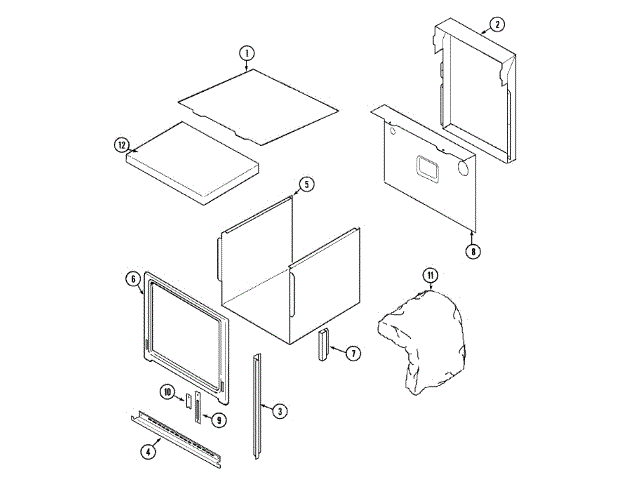 1
2
12
5
8
6
11
7
10
9
3
4