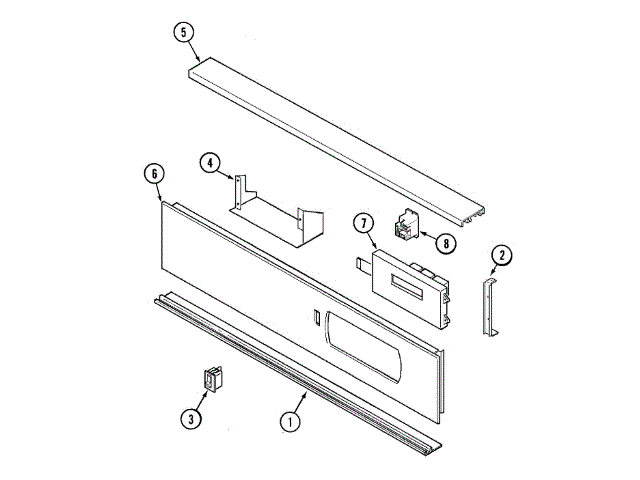 5
4
6
7
8
2
3
1