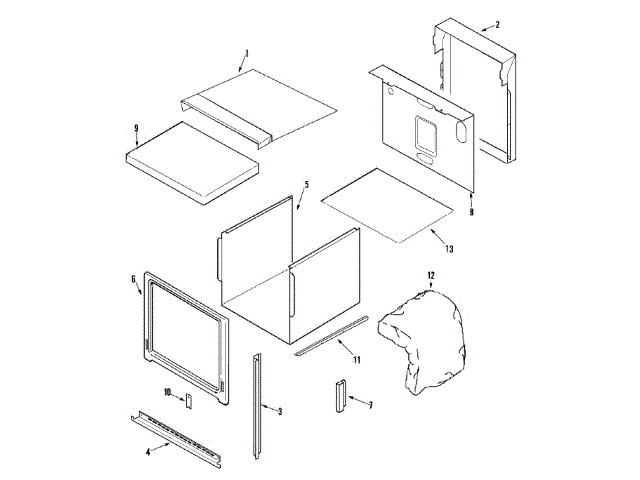 1
2
9
5
8
13
6
12
11
10
3
7
4