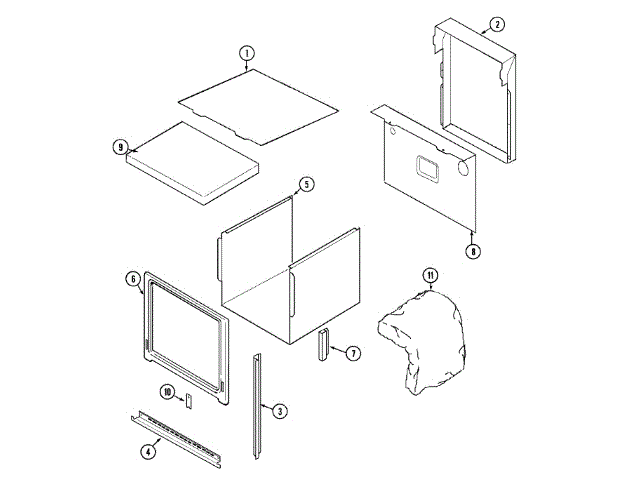 1
2
9
5
8
6
11
7
10
3
4