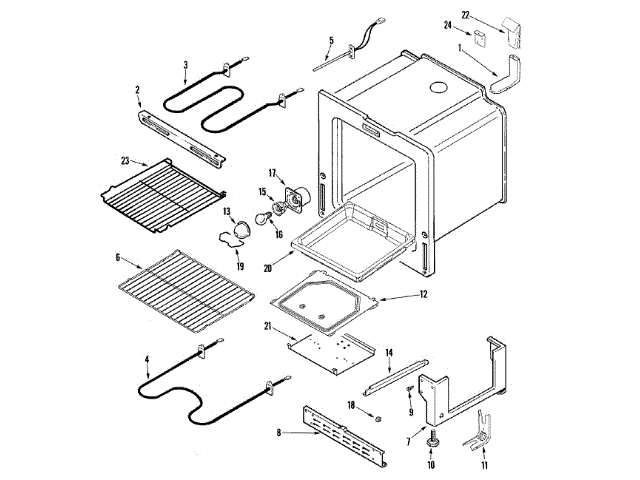 22
24
1
5
3
2
23
17
15
13
16
19
20
6
12
21
14
4
18
9
8
7
10
11