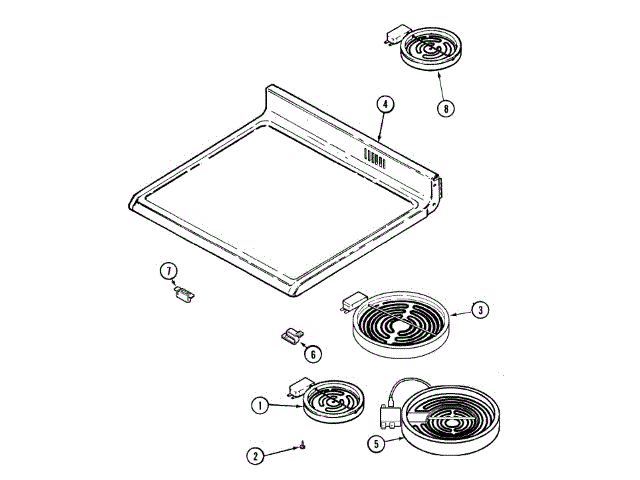 8
4
7
3
6
1
5
2