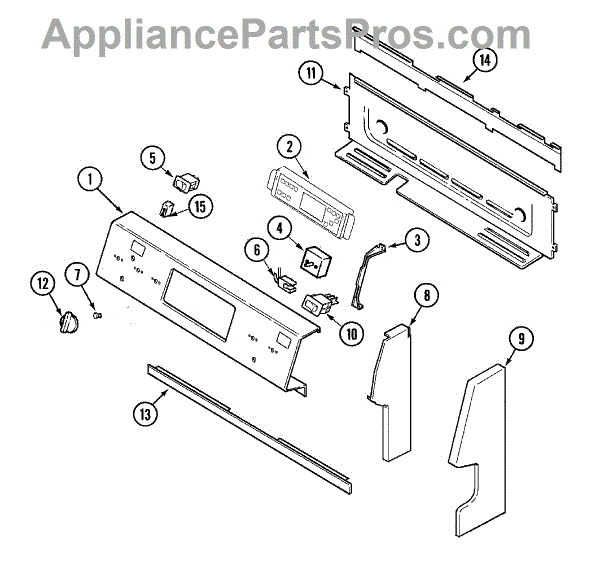 AppliancePartsPros.com

14
11
2
5
1
15
4
3
6
12
7
10
8
9
13