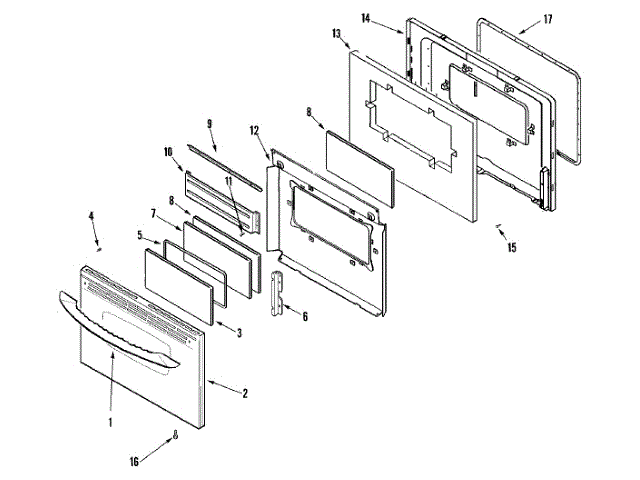 14
17
13
8
9
12
10
11
8
7
4
5
15
6
3
2
1
16