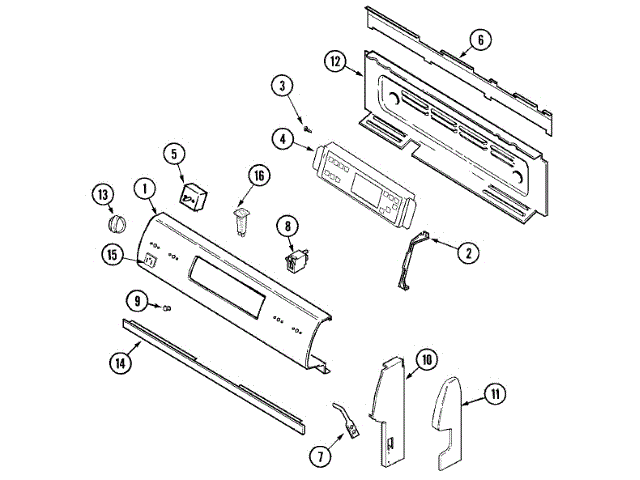 6
12
3
4
5
16
13
1
8
15
2
9
14
10
11
7