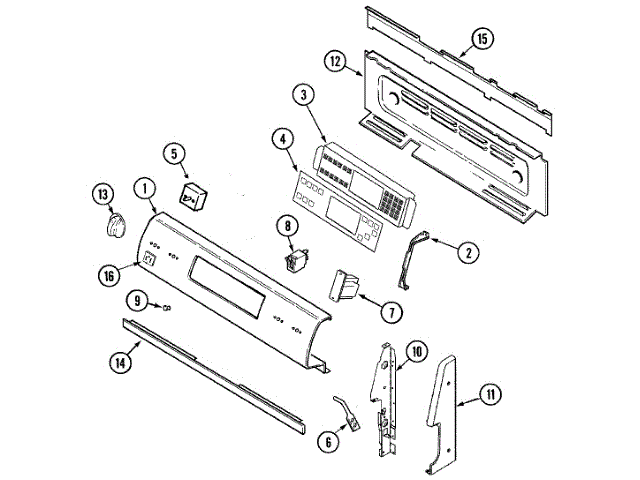 15
12
3
4
5
13
1
8
2
16
9
7
14
10
11
6