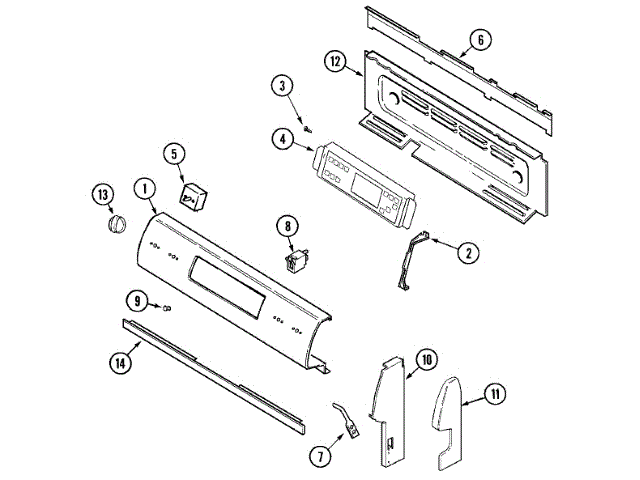 6
12
3
4
5
13
1
8
2
9
14
10
11
7