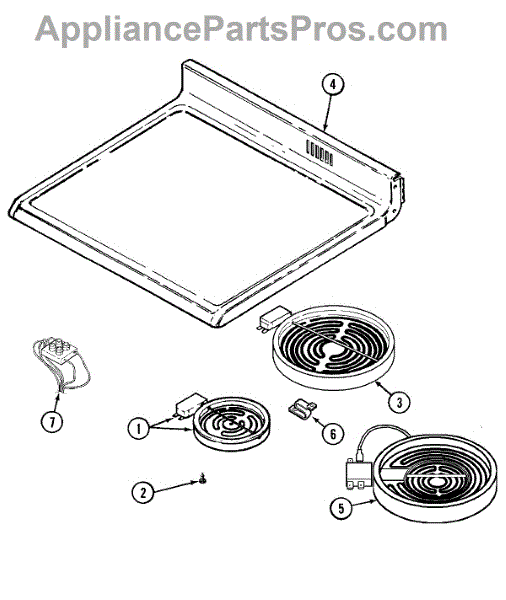 AppliancePartsPros.com

4

3

7

1

6

2

5