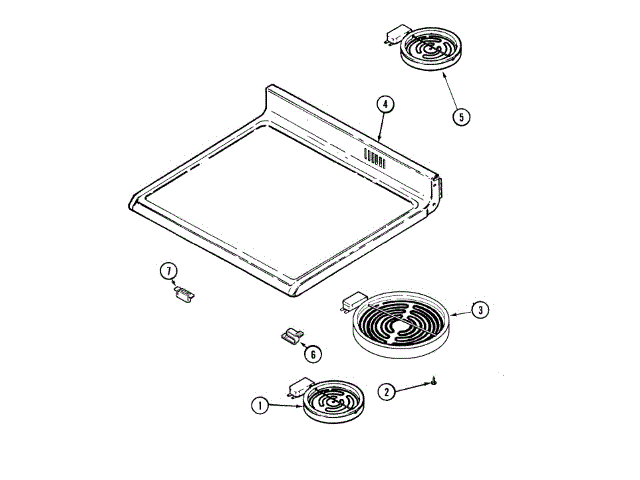 5
4
7
3
6
2
1