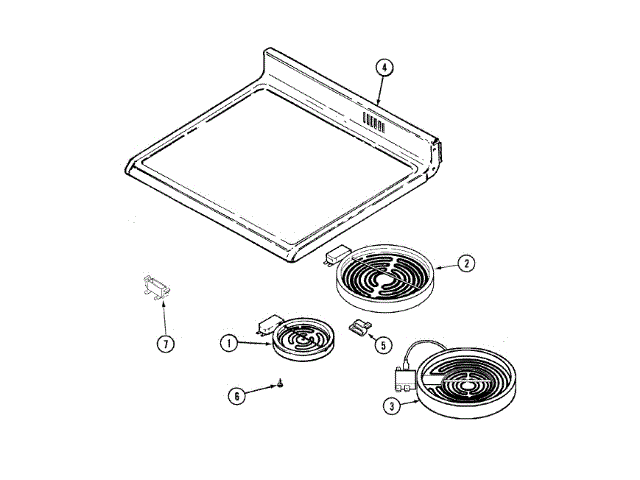 4
2
7
1
5
6
3