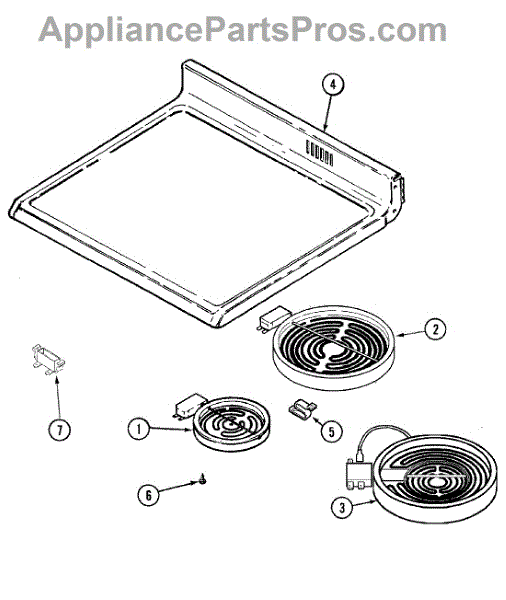 AppliancePartsPros.com

4

2

7

1

5

6

3