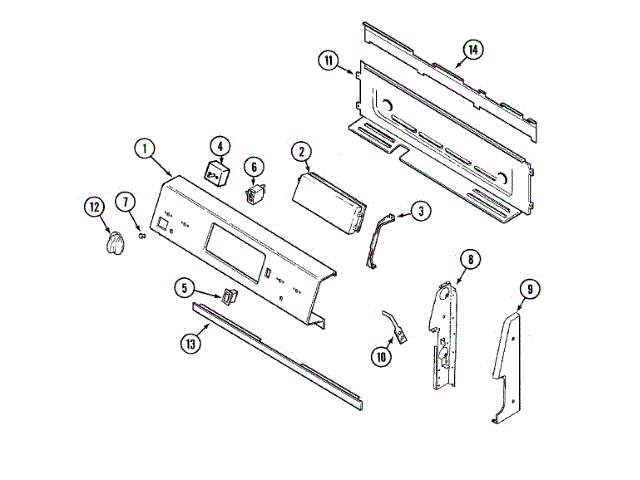 14
11
1
4
6
2
12
7
3
8
9
5
13
10