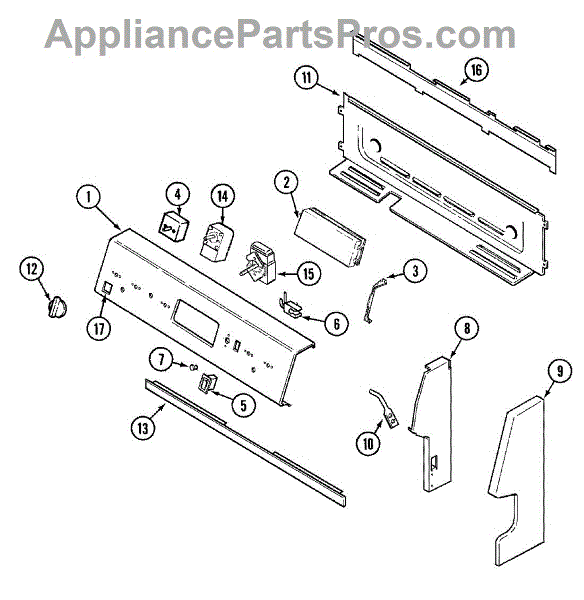 AppliancePartsPros.com

16
11
1
4
14
2
12
15
3
17
6
8
7
9
5
13
10