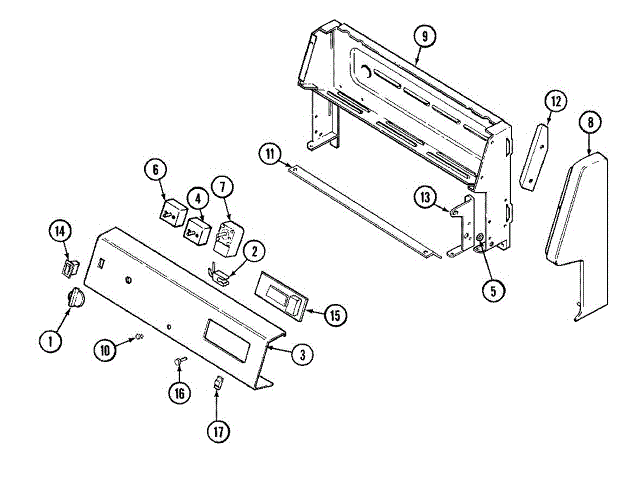 9
12
8
11
6
4
7
13
14
2
5
15
1
10
3
16
17