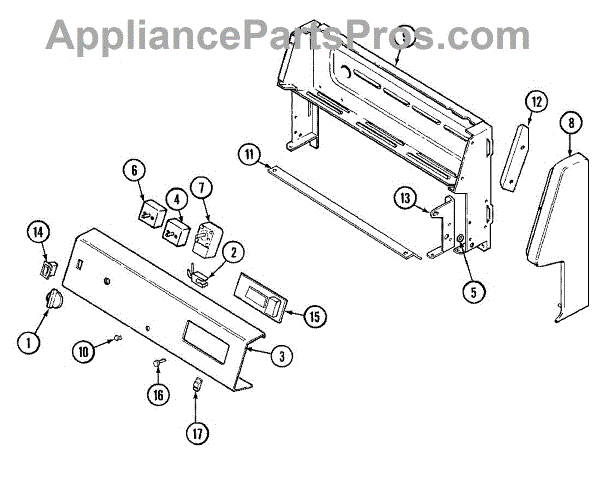 AppliancePartsPros.com

9
12
8
11
6
4
7
13
14
2
5
15
1
10
3
16
17