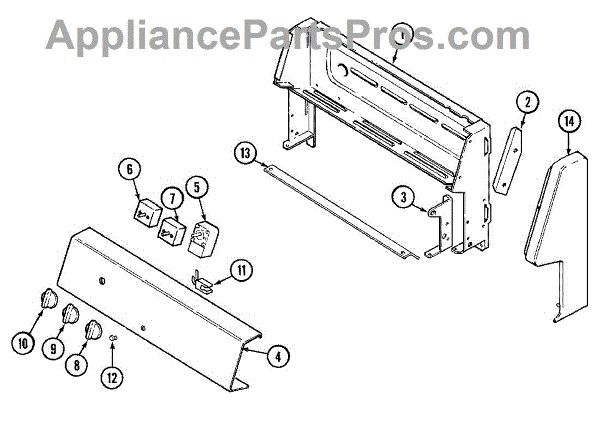 AppliancePartsPros.com

1
2
14
13
3
6
7
5
11
10
9
8
12
4