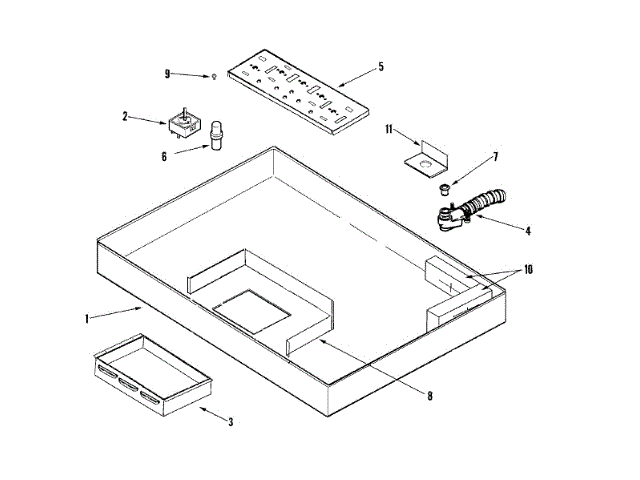 9
5
2
6
11
7
4
10
1
8
3