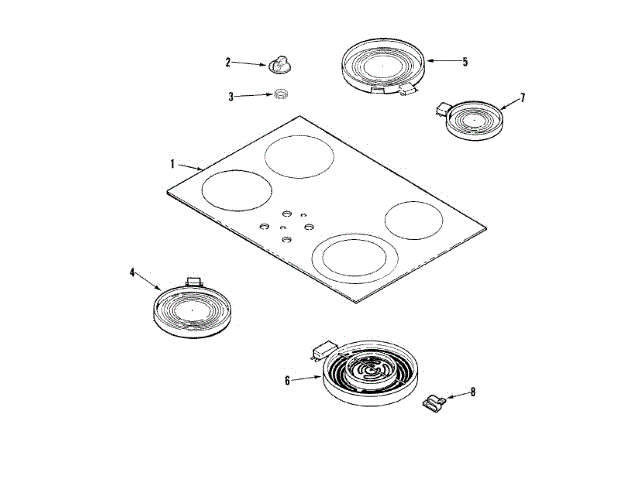 2
5
3
7
1
4
6
8