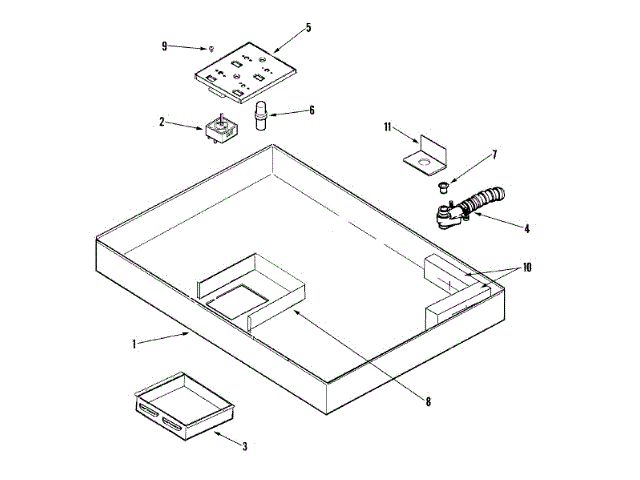 9
5
2
6
11
7
4
10
1
8
3