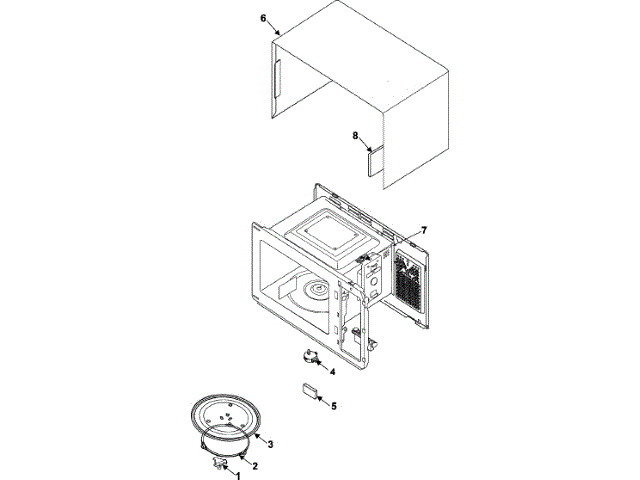 6
8
7
4
5
3
2
1