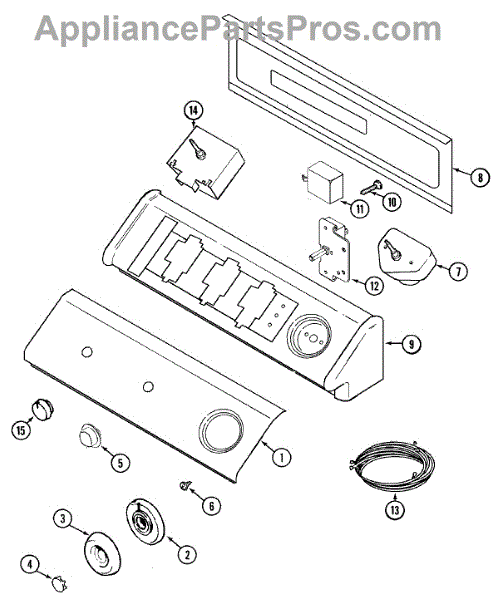 AppliancePartsPros.com

14

8

11

10

12

7

9

15

5

1

6

13

3

2

4