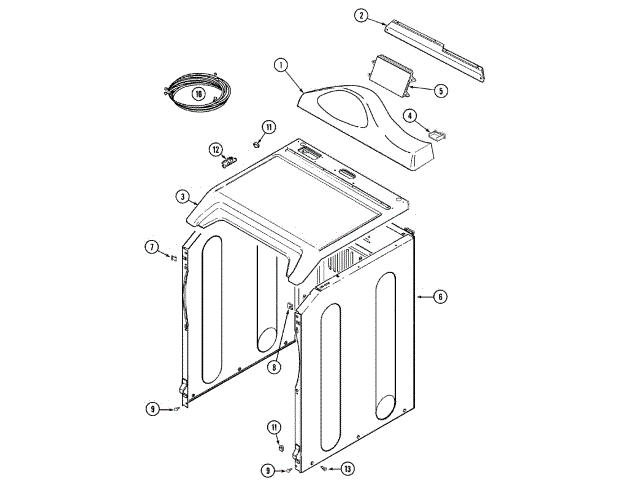 2
1
5
10
4
11
12
3
7
6
8
9
11
9
13