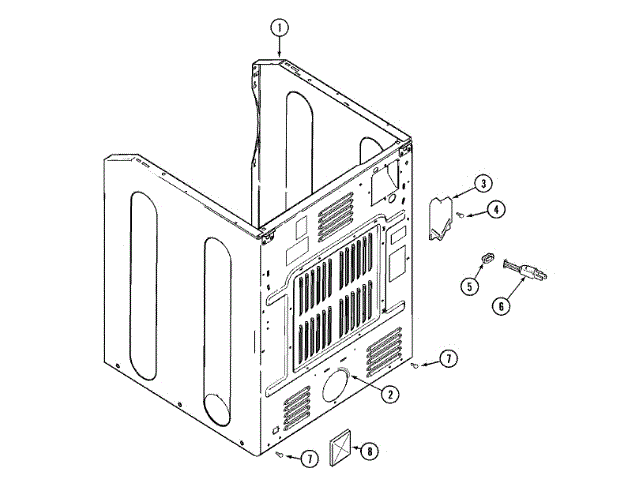 1
3
4
5
6
7
2
7
8