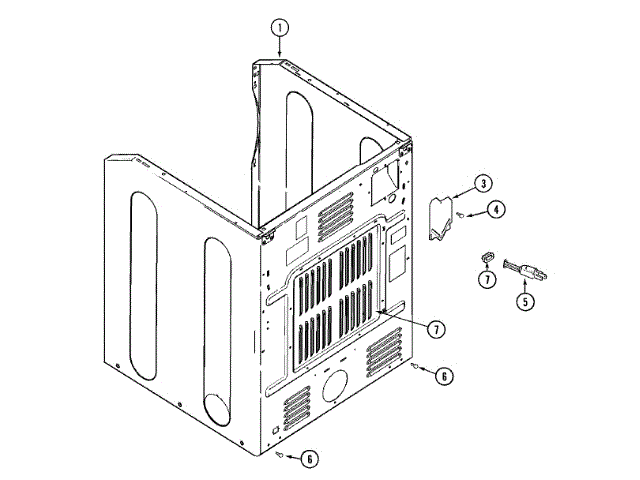 1
3
4
7
5
7
6
6