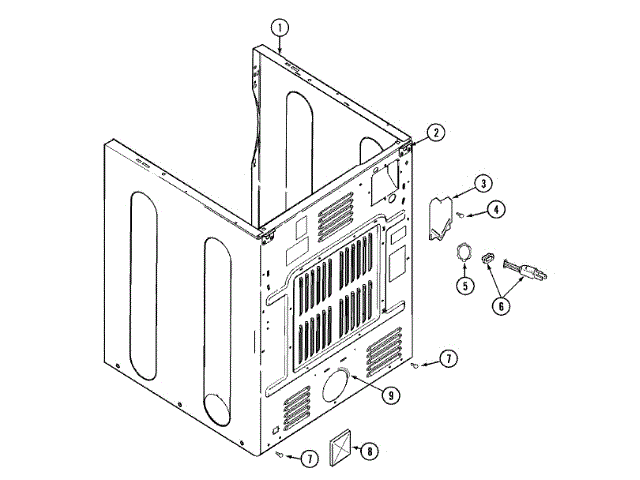 1
2
3
4
5
6
7
9
7
8