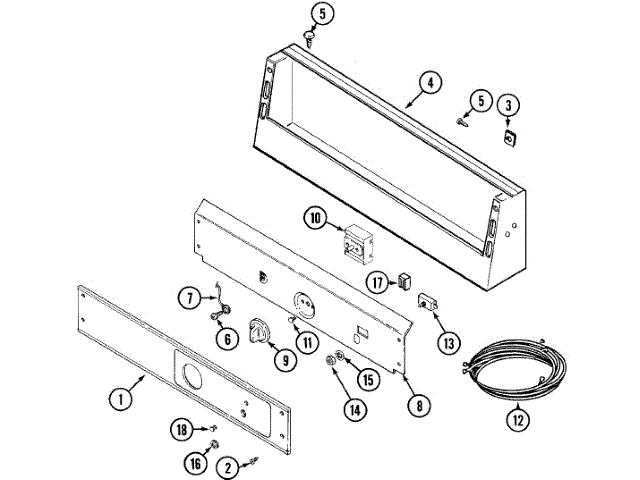 5
4
5
3
10
17
7
6
9
11
13
1
15
14
8
12
18
16
2