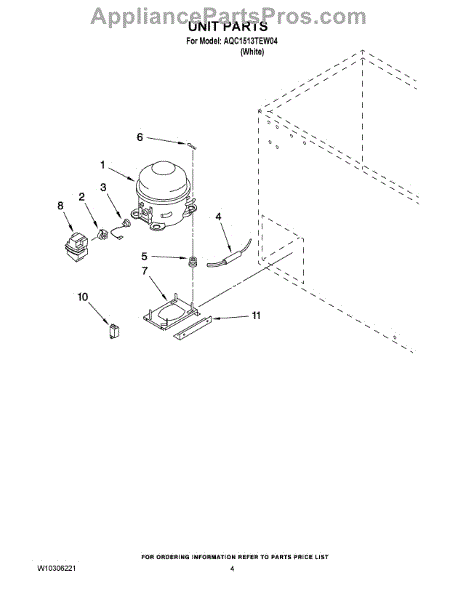 AppliancePartsPros.com
UNIT PARTS
For Model: AQC1513TEW04
(White)

6
1
3
2
8
4
5
7
10
11

FOR ORDERING INFORMATION REFER TO PARTS PRICE LIST
W10306221
4