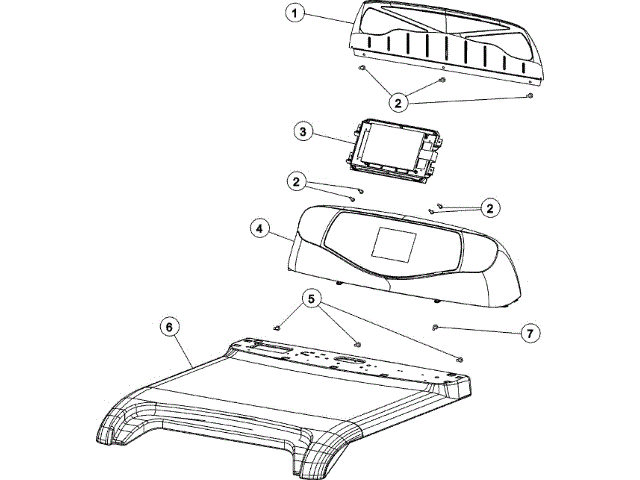 1
2
3
2
2
4
5
6
7