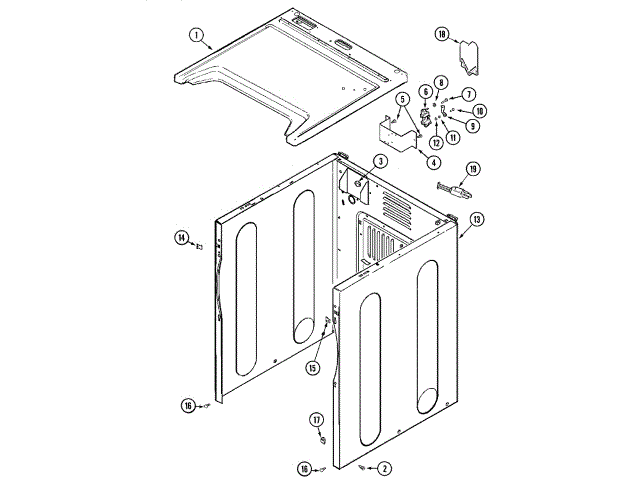 1
18
8
6
7
5
10
9
11
12
4
3
19
13
14
15
16
17
16
2