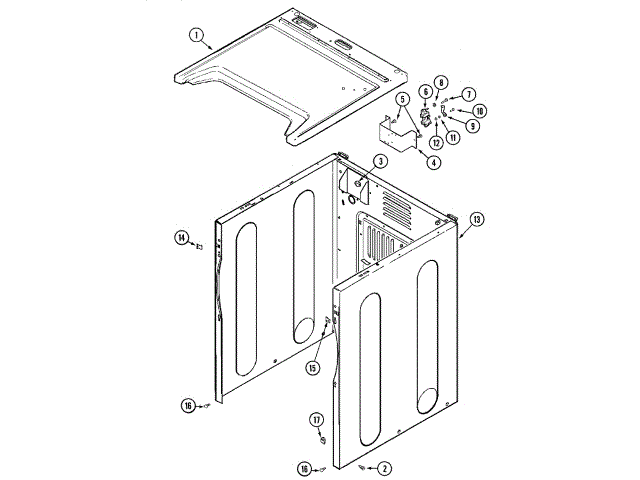 1
8
6
7
5
10
9
11
12
4
3
13
14
15
16
17
16
2