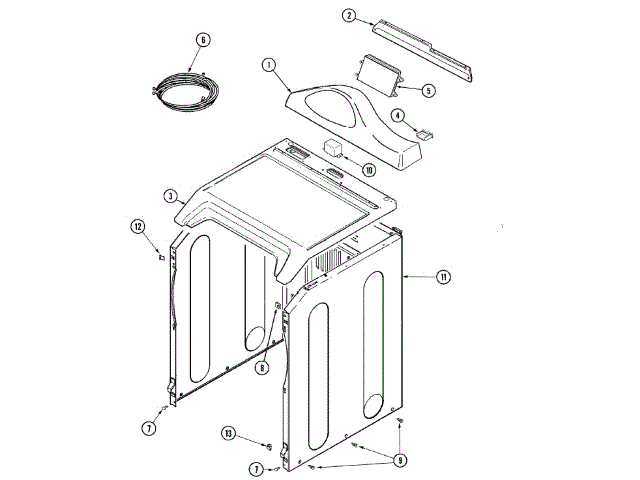 2
6
1
5
4
10
3
12
11
8
7
13
7
9