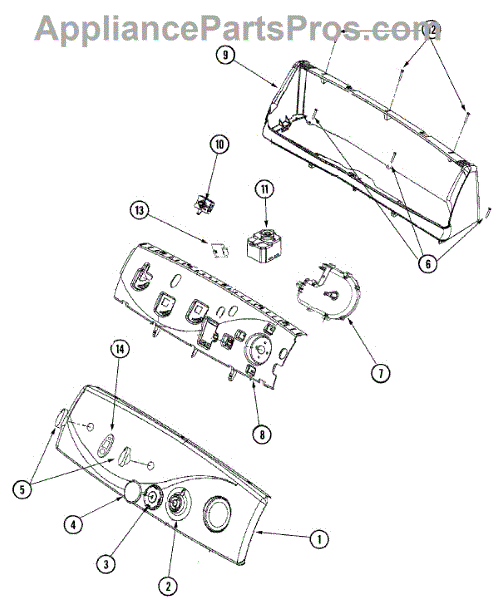 AppliancePartsPros.com

12
9
10
11
13
6
7
14
8
5
4
3
2
1