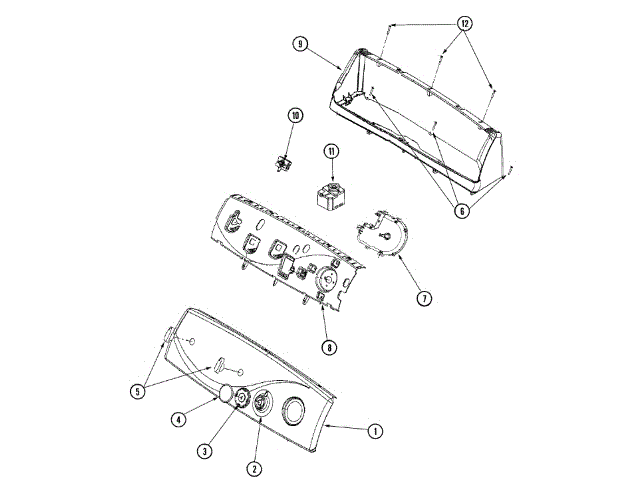 12
9
10
11
6
7
8
5
4
3
2
1