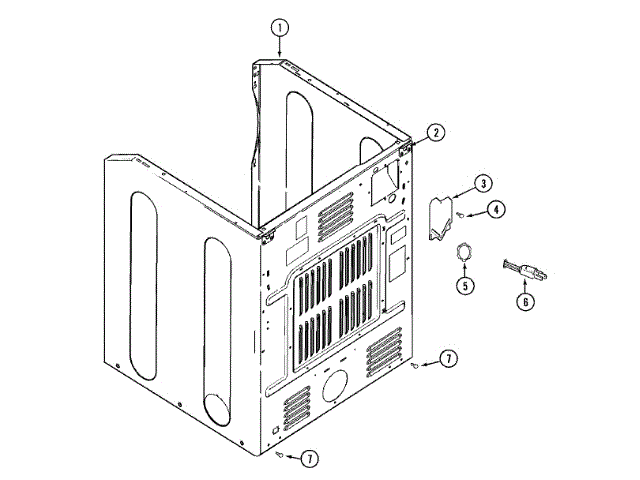 1
2
3
4
5
6
7
7