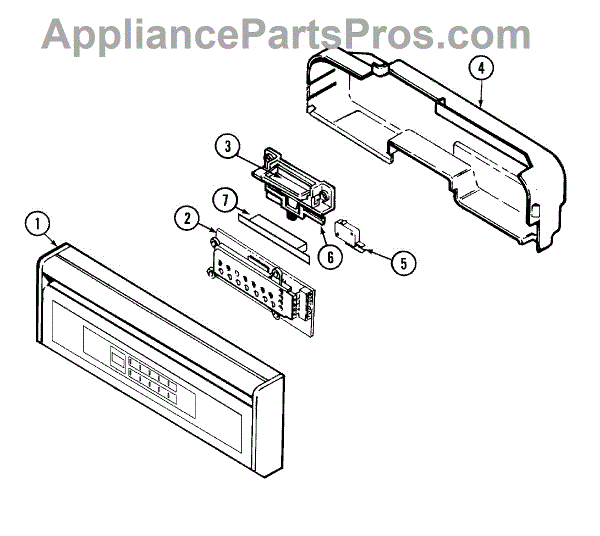 AppliancePartsPros.com

4

3

7

2

1

6

5