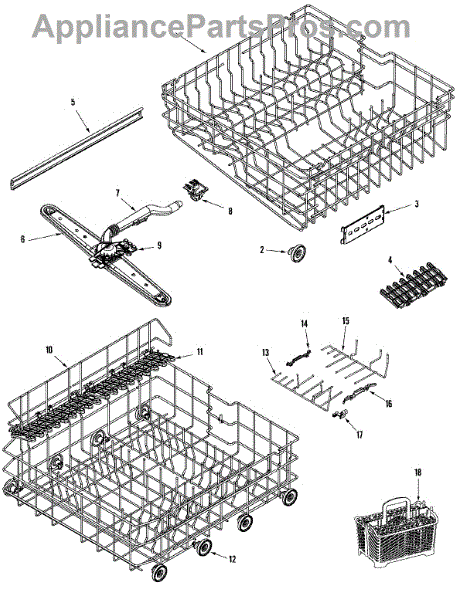 AppliancePartsPros.com

5

7

8

3

6

9

2

4

14

15

10

11

13

16

17

18

12