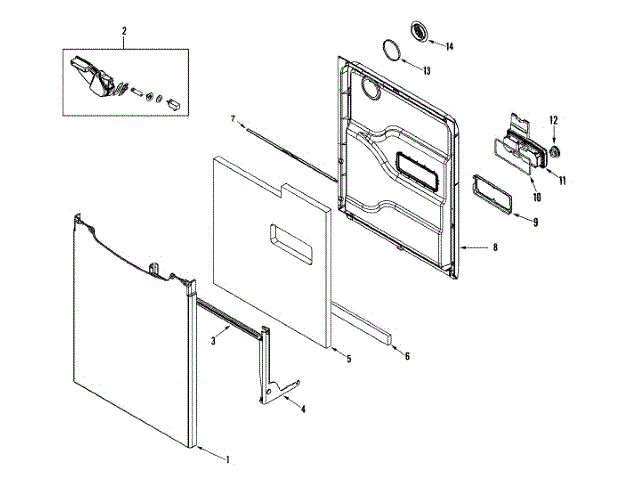 2
14
13
7
12
11
10
9
8
3
5
6
4
1