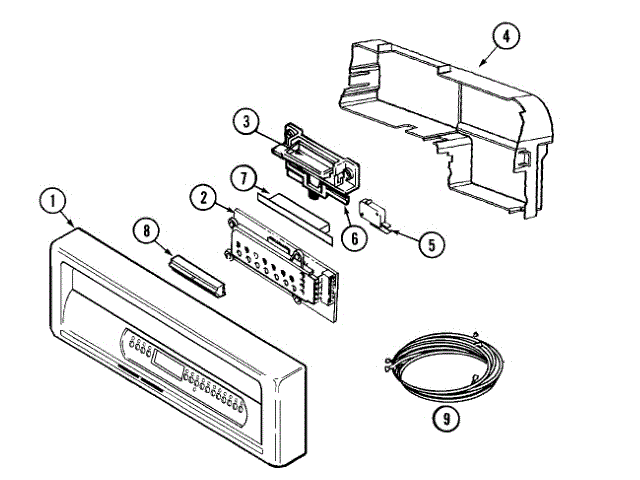 4

3

7

2

1

8

6

5

9