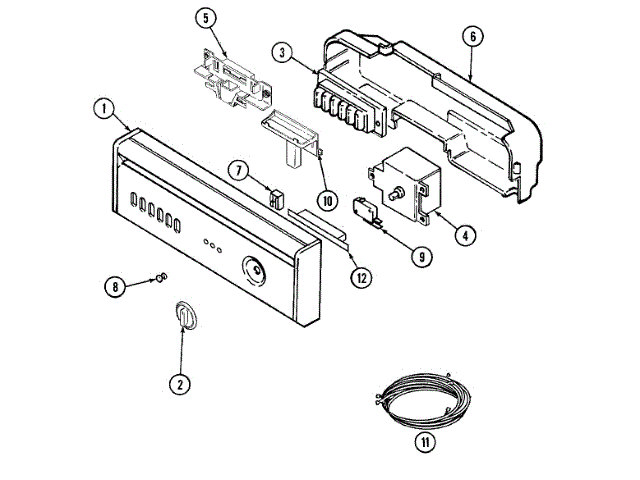 5
3
6
1
7
10
4
9
12
8
2
11