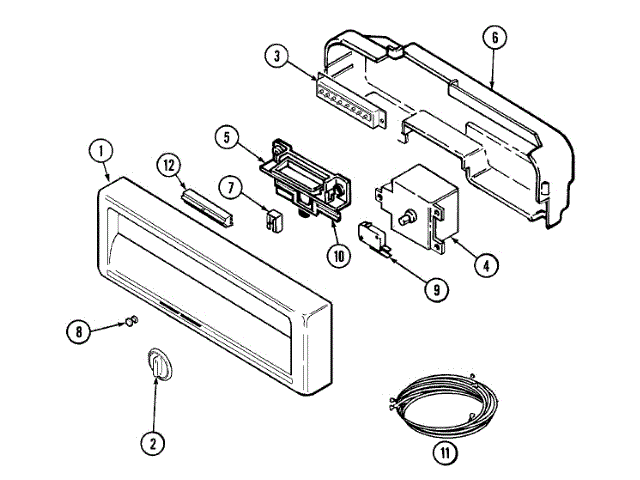 3
6
5
1
12
7
10
4
9
8
2
11