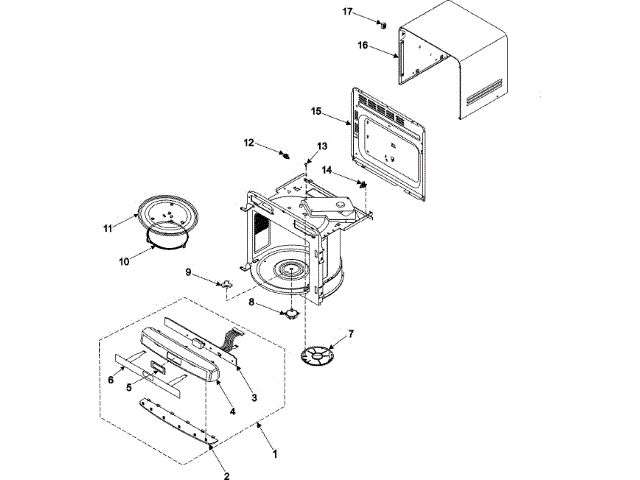 17
16
15
12
13
14
11
10
9
8
7
6
5
4
3
1
2